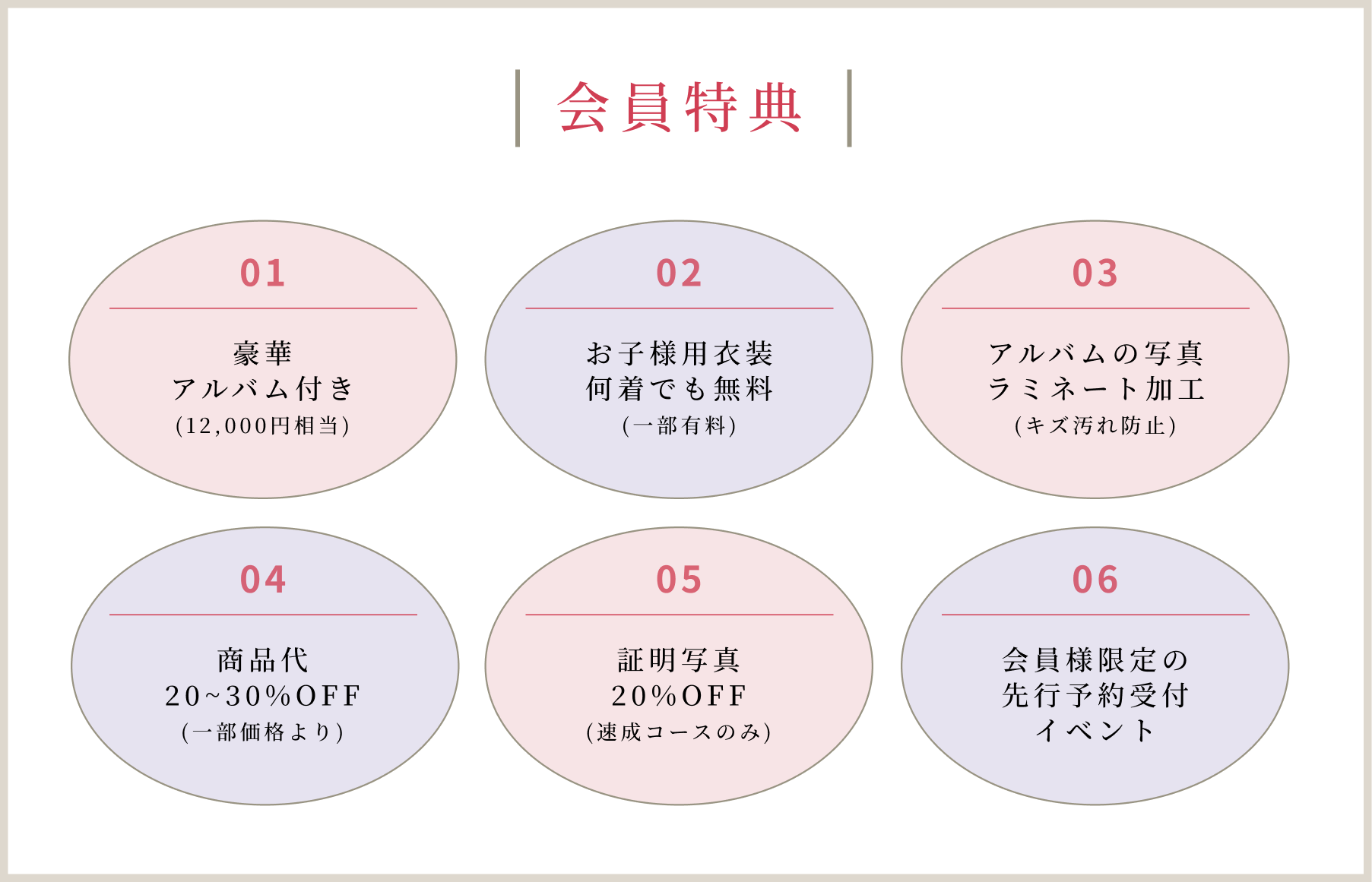 会員特典

01

豪華
アルバム付き
(12,000円相当)

02

お子様用衣装
何着でも無料
(一部有料)

03

アルバムの写真
ラミネート加工
(キズ汚れ防止)

04

商品代
20~30%OFF
(一部価格より)

05

証明写真
20%OFF
(速成コースのみ)

06

会員様限定の
先行予約受付
イベント